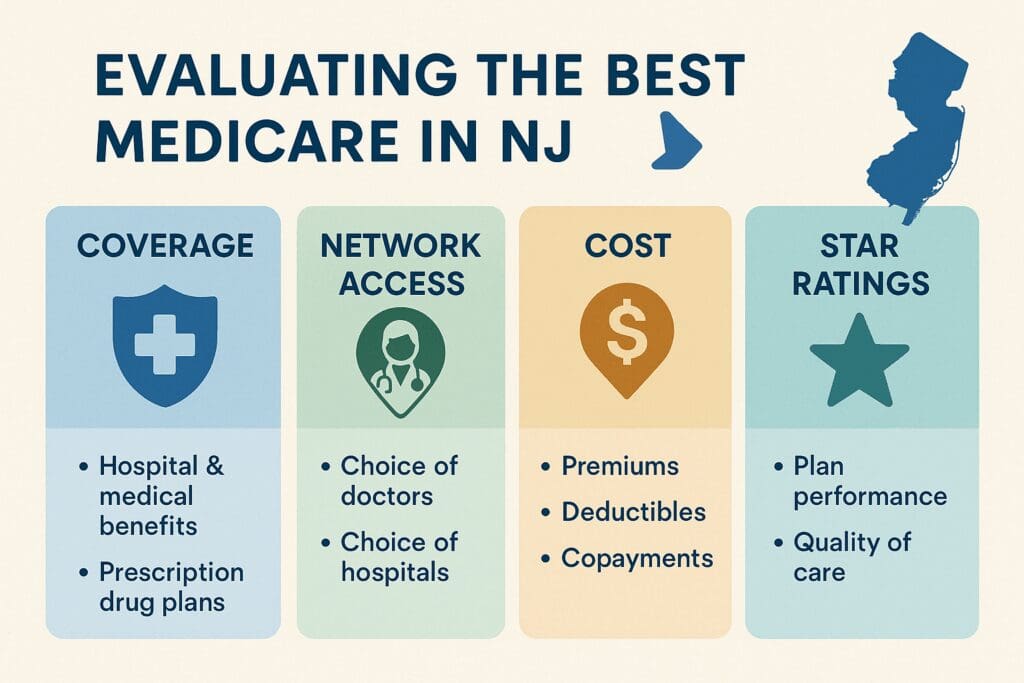 EVALUATING THE BEST MEDICARE IN NJ

COVERAGE

• Hospital & medical benefits
• Prescription drug plans

NETWORK ACCESS

• Choice of doctors
• Choice of hospitals

COST

$

• Premiums
• Deductibles
• Copayments

STAR RATINGS

• Plan performance
• Quality of care