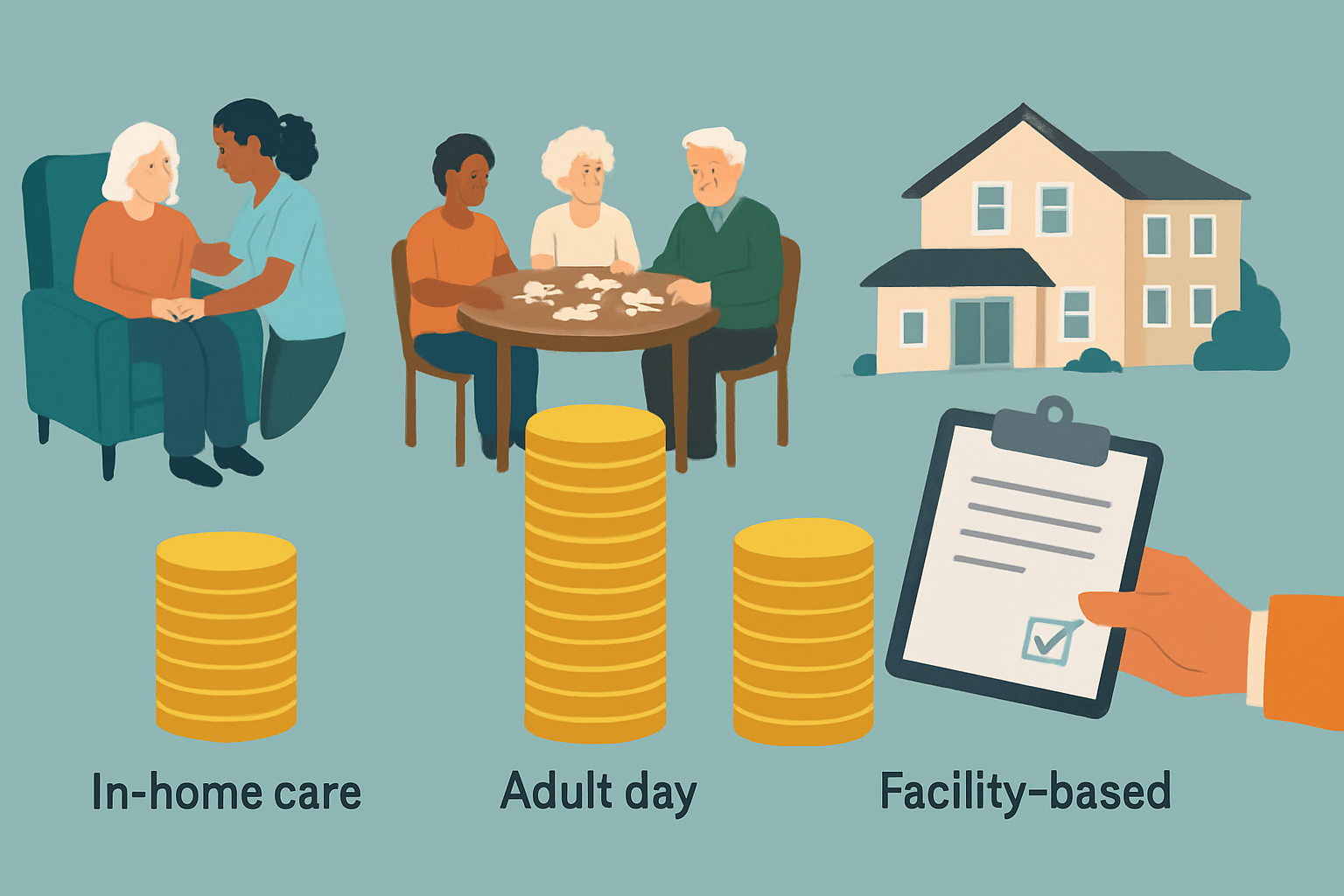 In-home care

Adult day

Facility-based